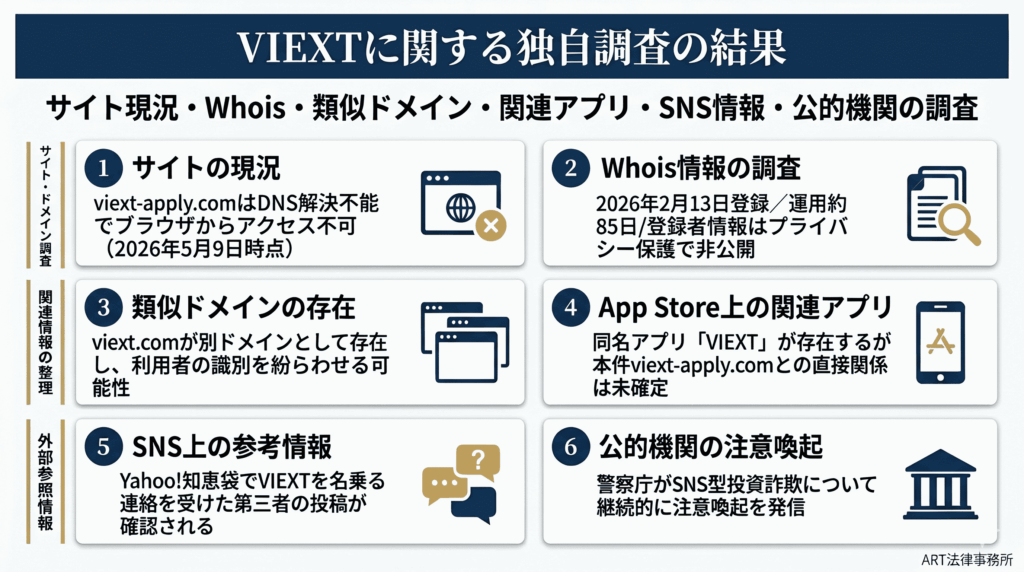 VIEXTに関する独自調査の結果

サイト現況・Whois・類似ドメイン・関連アプリ・SNS情報・公的機関の調査

サイト・ドメイン調査

1 サイトの現況

viext-apply.comはDNS解決不能でブラウザからアクセス不可（2026年5月9日時点）

2 Whois情報の調査

2026年2月13日登録／運用約85日/登録者情報はプライバシー保護で非公開

関連情報の整理

3 類似ドメインの存在

viext.comが別ドメインとして存在し、利用者の識別を紛らわせる可能性

4 App Store上の関連アプリ

同名アプリ「VIEXT」が存在するが本件viext-apply.comとの直接関係は未確定

外部参照情報

5 SNS上の参考情報

Yahoo!知恵袋でVIEXTを名乗る連絡を受けた第三者の投稿が確認される

6 公的機関の注意喚起

警察庁がSNS型投資詐欺について継続的に注意喚起を発信

ART法律事務所